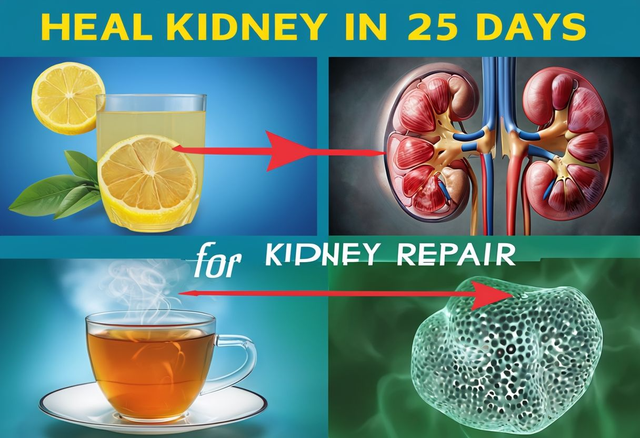 HEAL KIDNEY IN 25 DAYS

for KIDNEY REPAIR