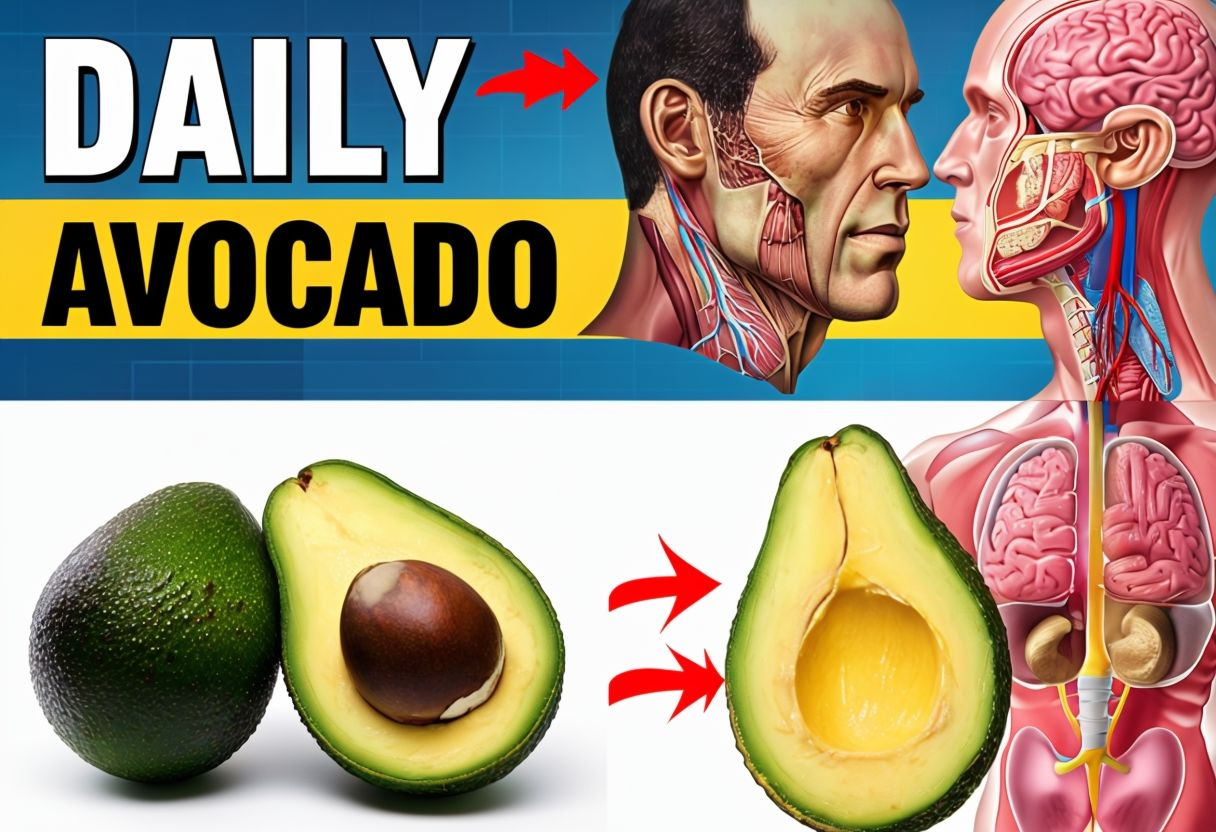 DAILY
AVOCADO